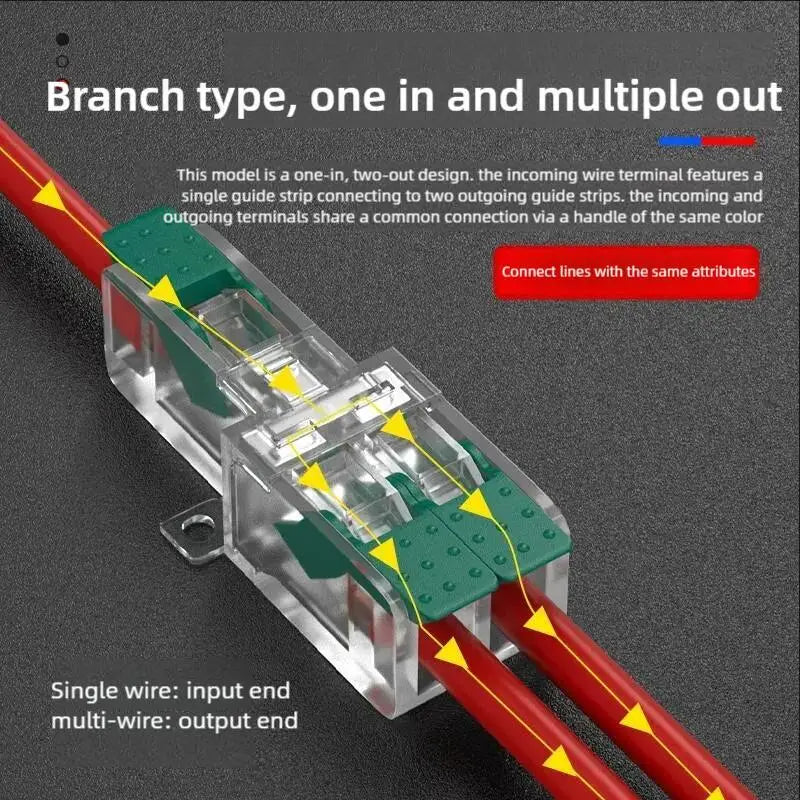 Branch type, one in and multiple out

This model is a one-in, two-out design. the incoming wire terminal features a single guide strip connecting to two outgoing guide strips. the incoming and outgoing terminals share a common connection via a handle of the same color

Connect lines with the same attributes

Single wire: input end
multi-wire: output end