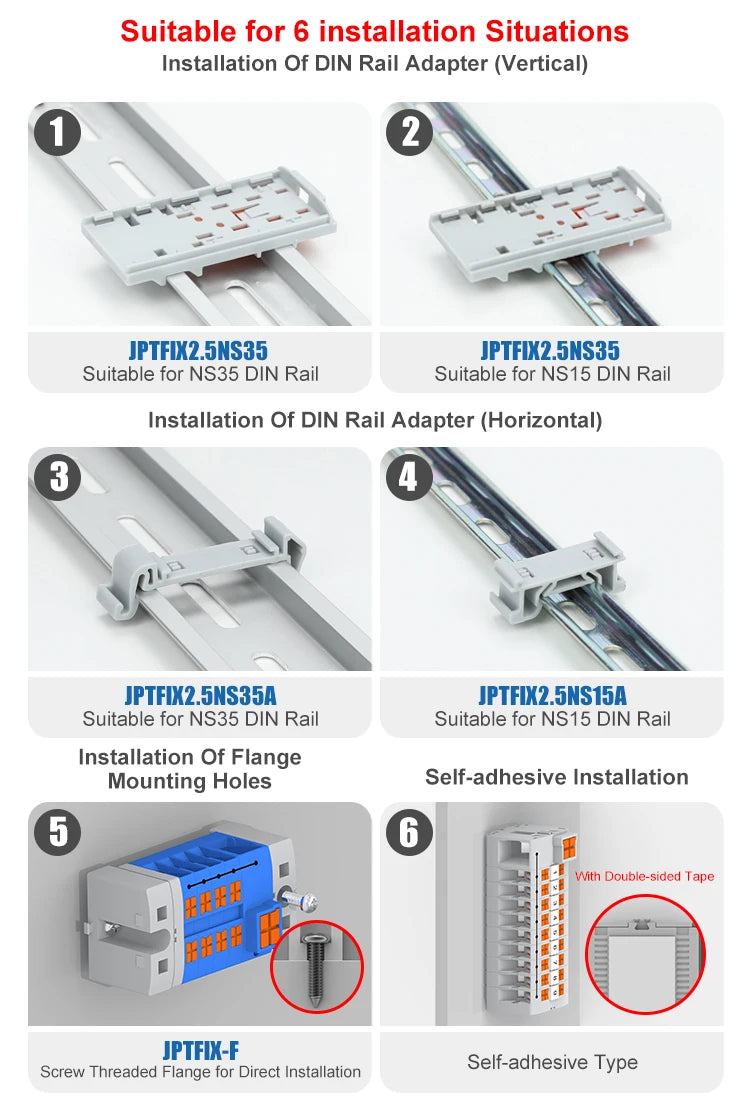 Suitable for 6 installation Situations
Installation Of DIN Rail Adapter (Vertical)

1

JPTFIX2.5NS35
Suitable for NS35 DIN Rail

2

JPTFIX2.5NS35
Suitable for NS15 DIN Rail

Installation Of DIN Rail Adapter (Horizontal)

3

JPTFIX2.5NS35A
Suitable for NS35 DIN Rail

4

JPTFIX2.5NS15A
Suitable for NS15 DIN Rail

Installation Of Flange
Mounting Holes

5

JPTFIX-F
Screw Threaded Flange for Direct Installation

Self-adhesive Installation

6

With Double-sided Tape

Self-adhesive Type