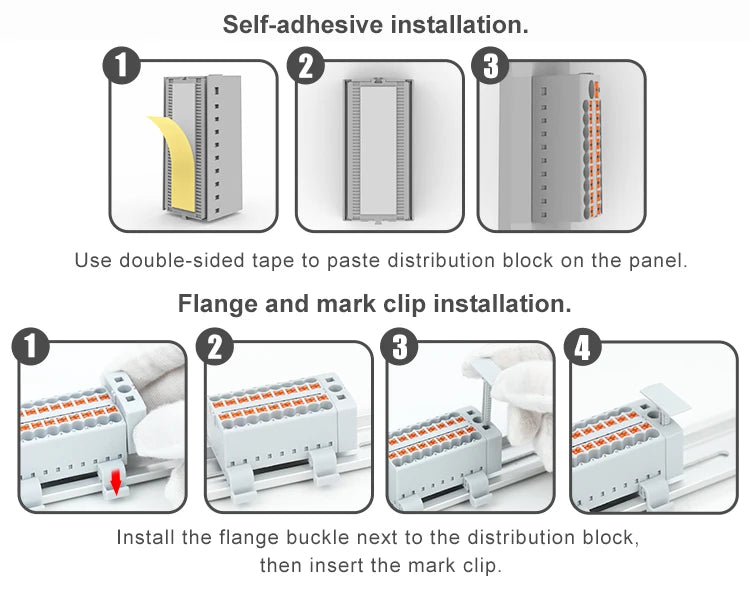 Self-adhesive installation.

1

2

3

Use double-sided tape to paste distribution block on the panel.

Flange and mark clip installation.

1

2

3

4

Install the flange buckle next to the distribution block, then insert the mark clip.