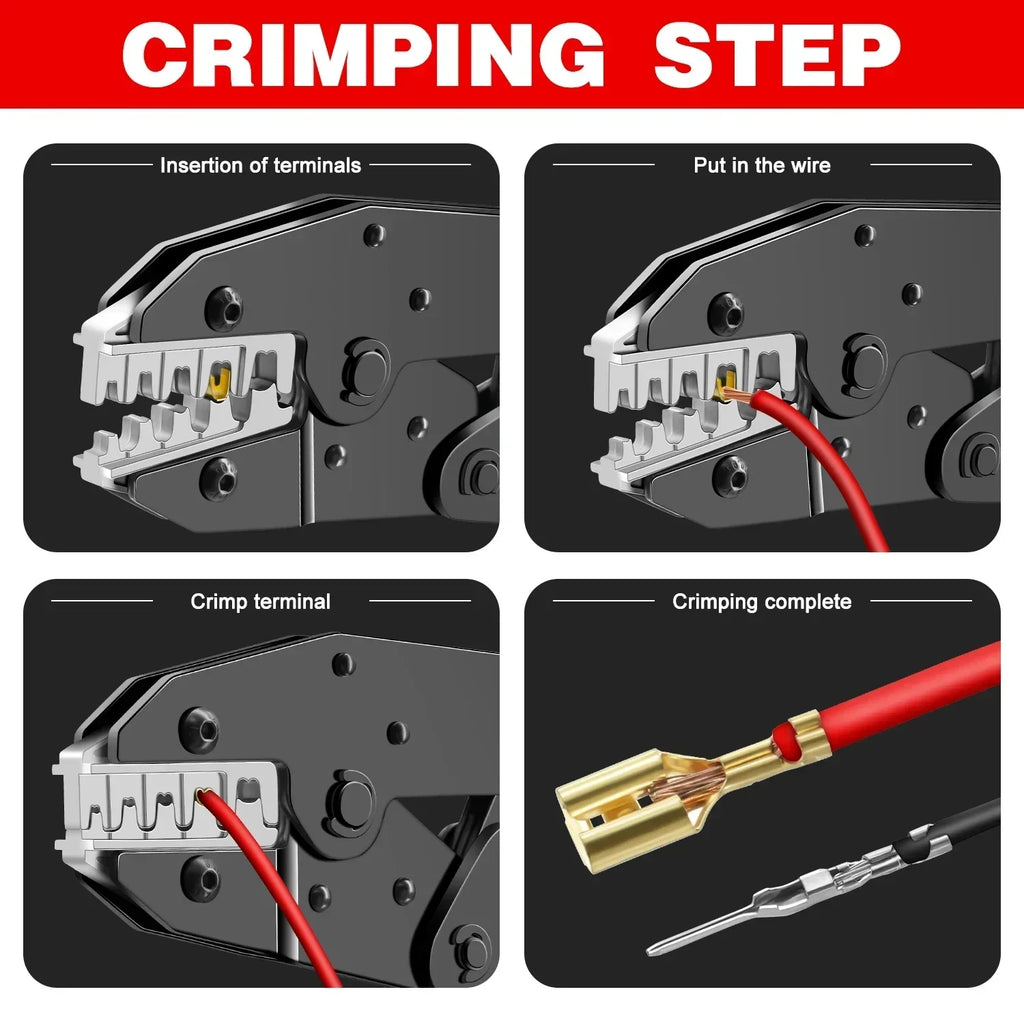 CRIMPING STEP

Insertion of terminals

Put in the wire

Crimp terminal

Crimping complete