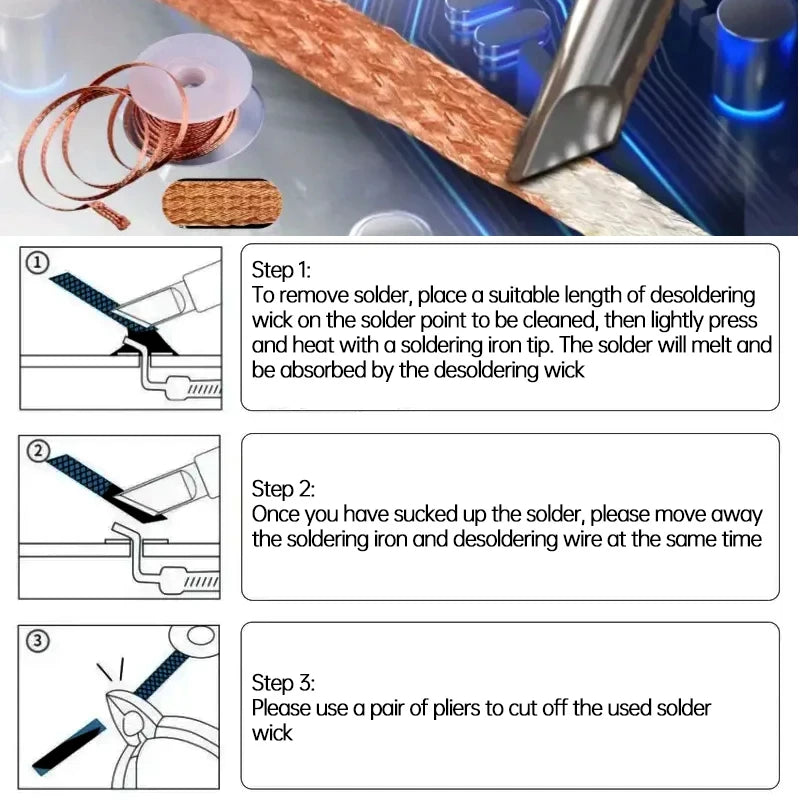 ①

Step 1:
To remove solder, place a suitable length of desoldering wick on the solder point to be cleaned, then lightly press and heat with a soldering iron tip. The solder will melt and be absorbed by the desoldering wick

②

Step 2:
Once you have sucked up the solder, please move away the soldering iron and desoldering wire at the same time

③

Step 3:
Please use a pair of pliers to cut off the used solder wick