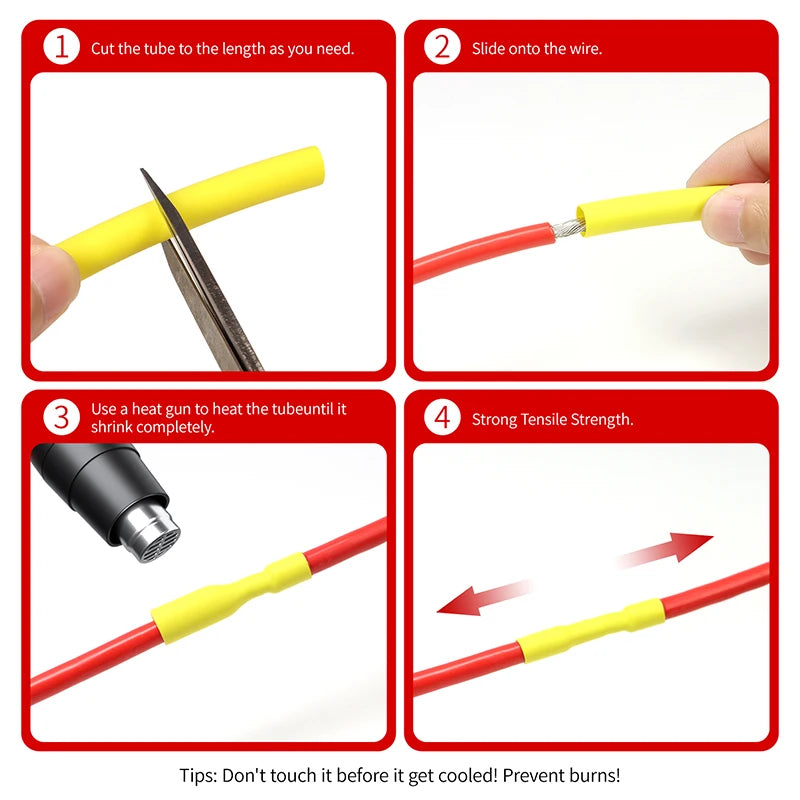 1 Cut the tube to the length as you need.

2 Slide onto the wire.

3 Use a heat gun to heat the tubeuntil it shrink completely.

4 Strong Tensile Strength.

Tips: Don't touch it before it get cooled! Prevent burns!