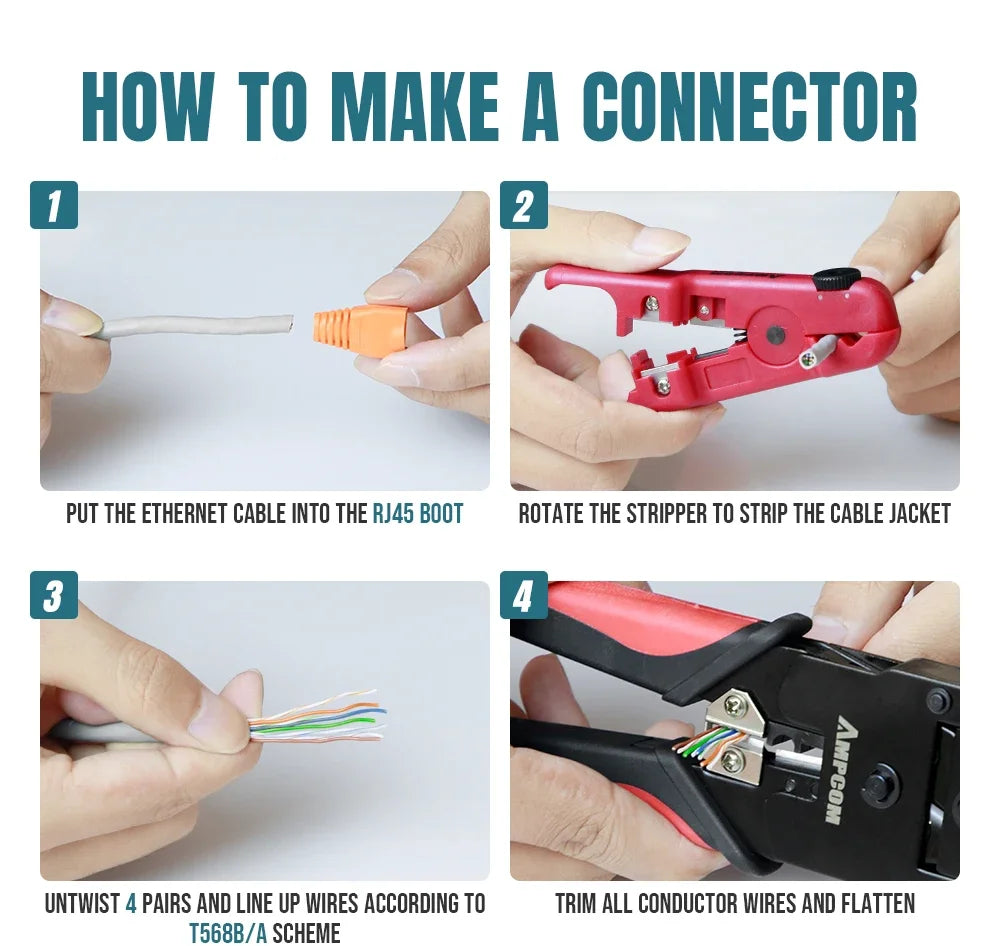 HOW TO MAKE A CONNECTOR

1

PUT THE ETHERNET CABLE INTO THE RJ45 BOOT

2

ROTATE THE STRIPPER TO STRIP THE CABLE JACKET

3

UNTWIST 4 PAIRS AND LINE UP WIRES ACCORDING TO T568B/A SCHEME

4

AMPCOM

TRIM ALL CONDUCTOR WIRES AND FLATTEN