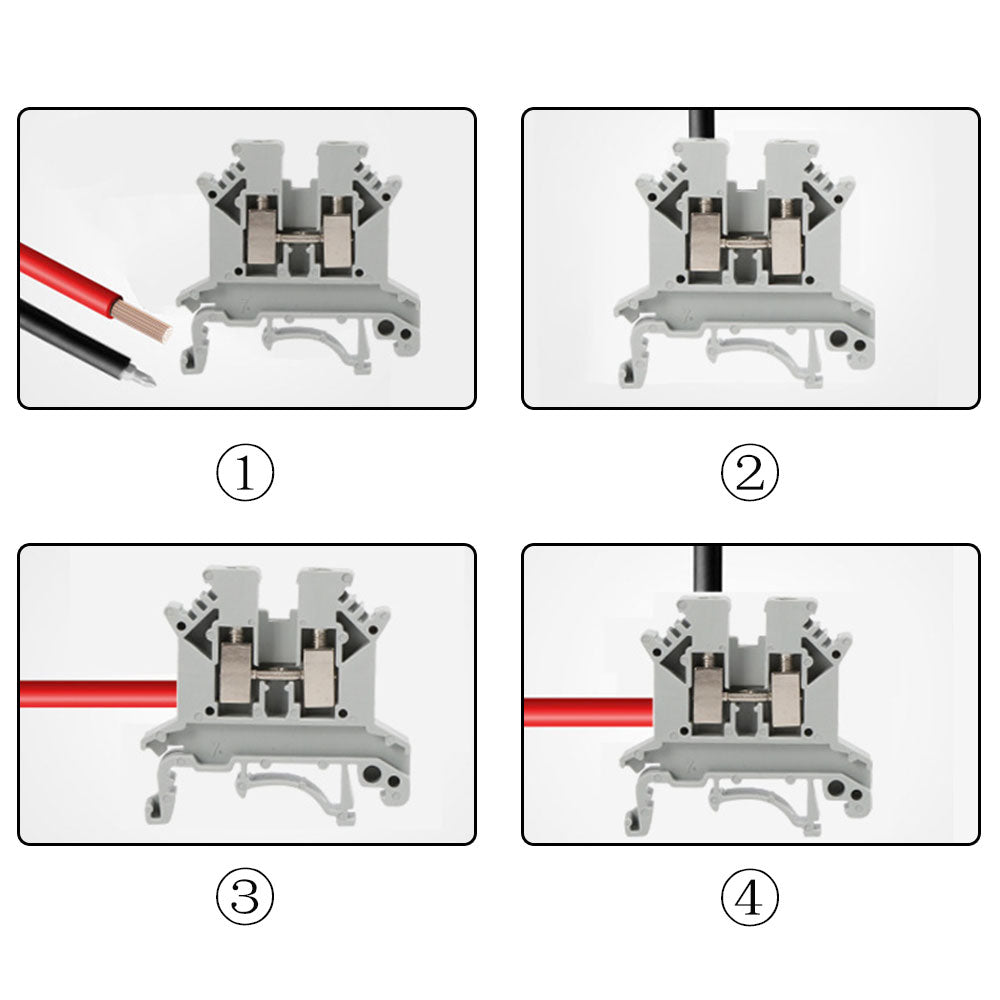 ①

②

③

④