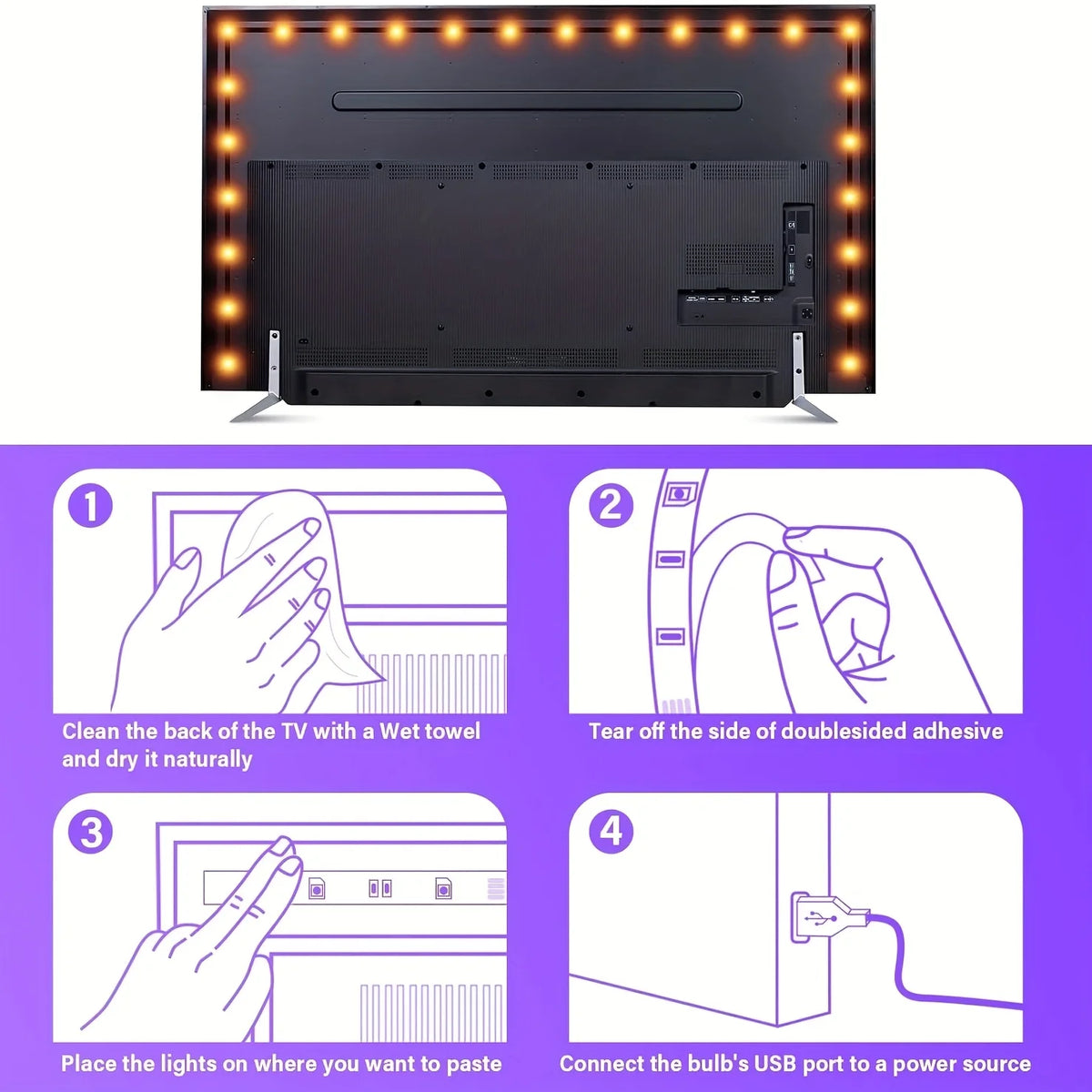 1

Clean the back of the TV with a Wet towel and dry it naturally

2

Tear off the side of doublesided adhesive

3

Place the lights on where you want to paste

4

Connect the bulb's USB port to a power source