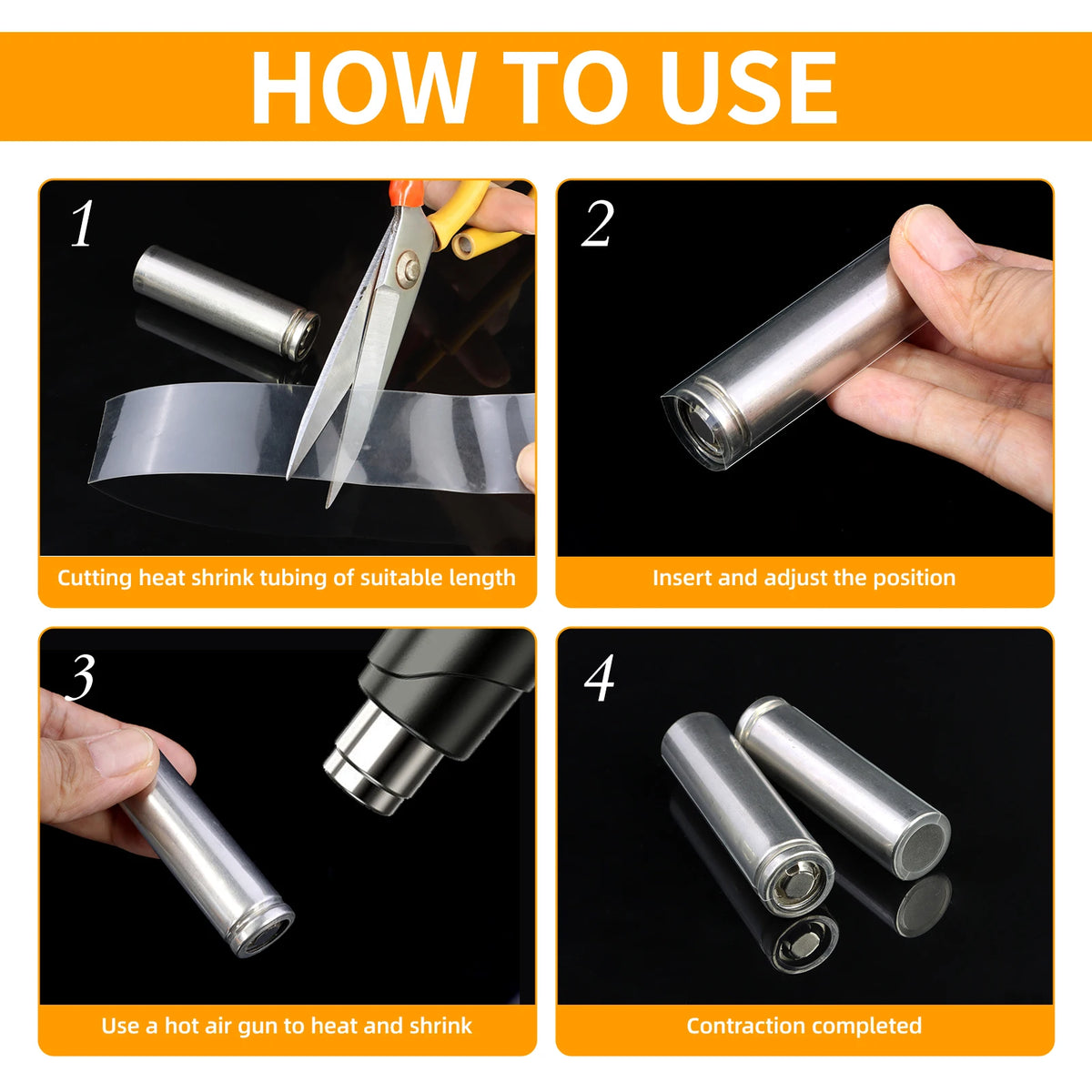 HOW TO USE

1

Cutting heat shrink tubing of suitable length

2

Insert and adjust the position

3

Use a hot air gun to heat and shrink

4

Contraction completed