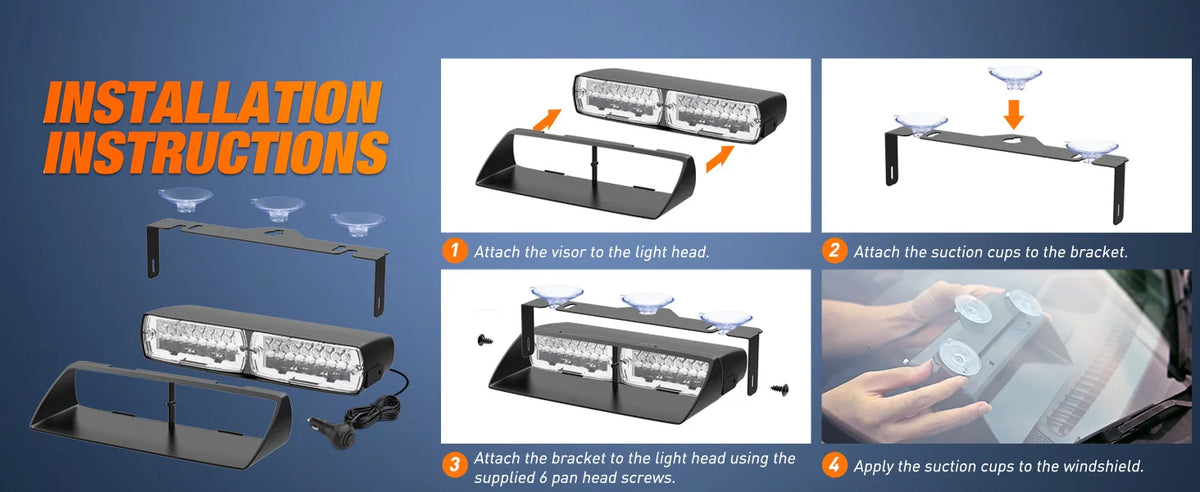 INSTALLATION INSTRUCTIONS

1 Attach the visor to the light head.

2 Attach the suction cups to the bracket.

3 Attach the bracket to the light head using the supplied 6 pan head screws.

4 Apply the suction cups to the windshield.