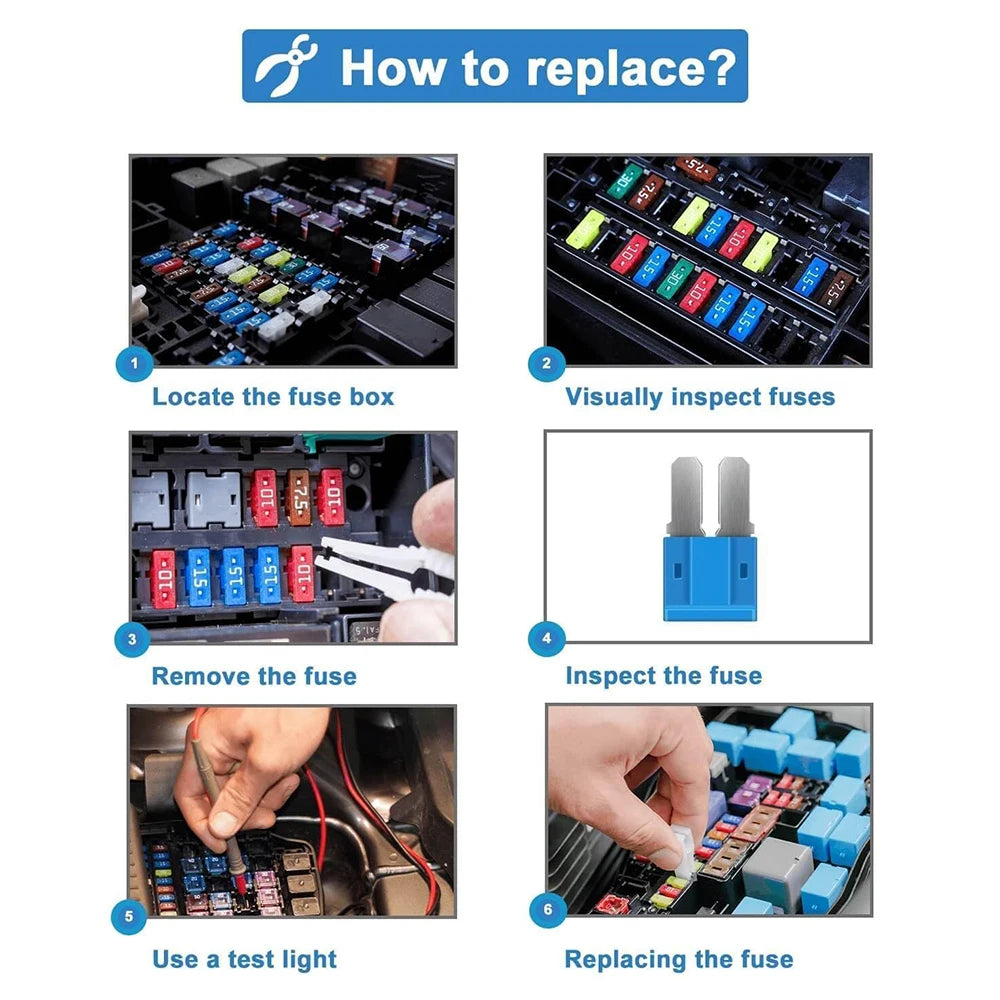 How to replace?

1
Locate the fuse box

2
Visually inspect fuses

3
Remove the fuse

4
Inspect the fuse

5
Use a test light

6
Replacing the fuse