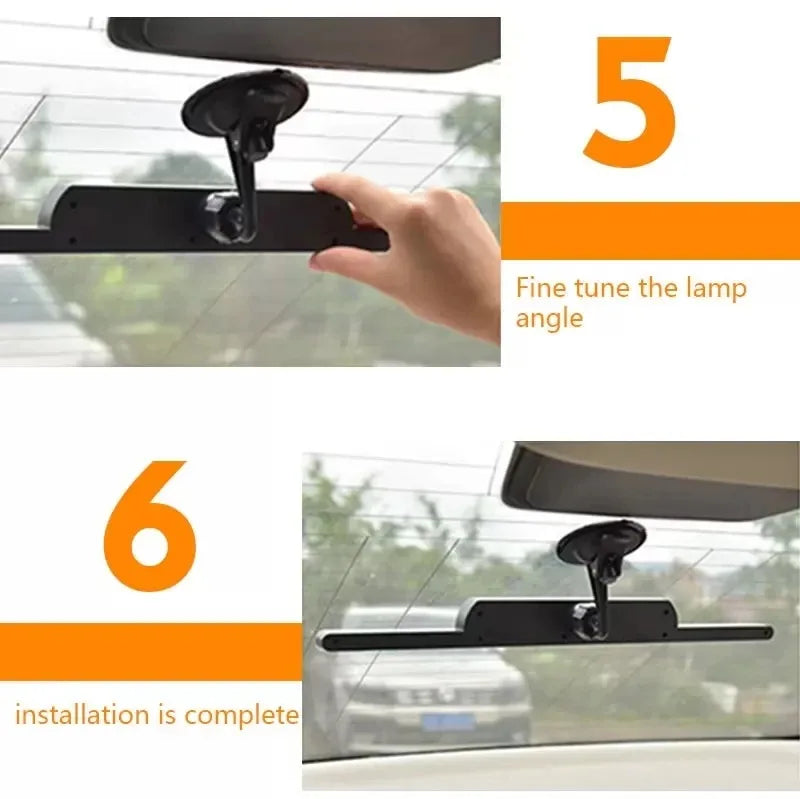 5

Fine tune the lamp angle

6

installation is complete