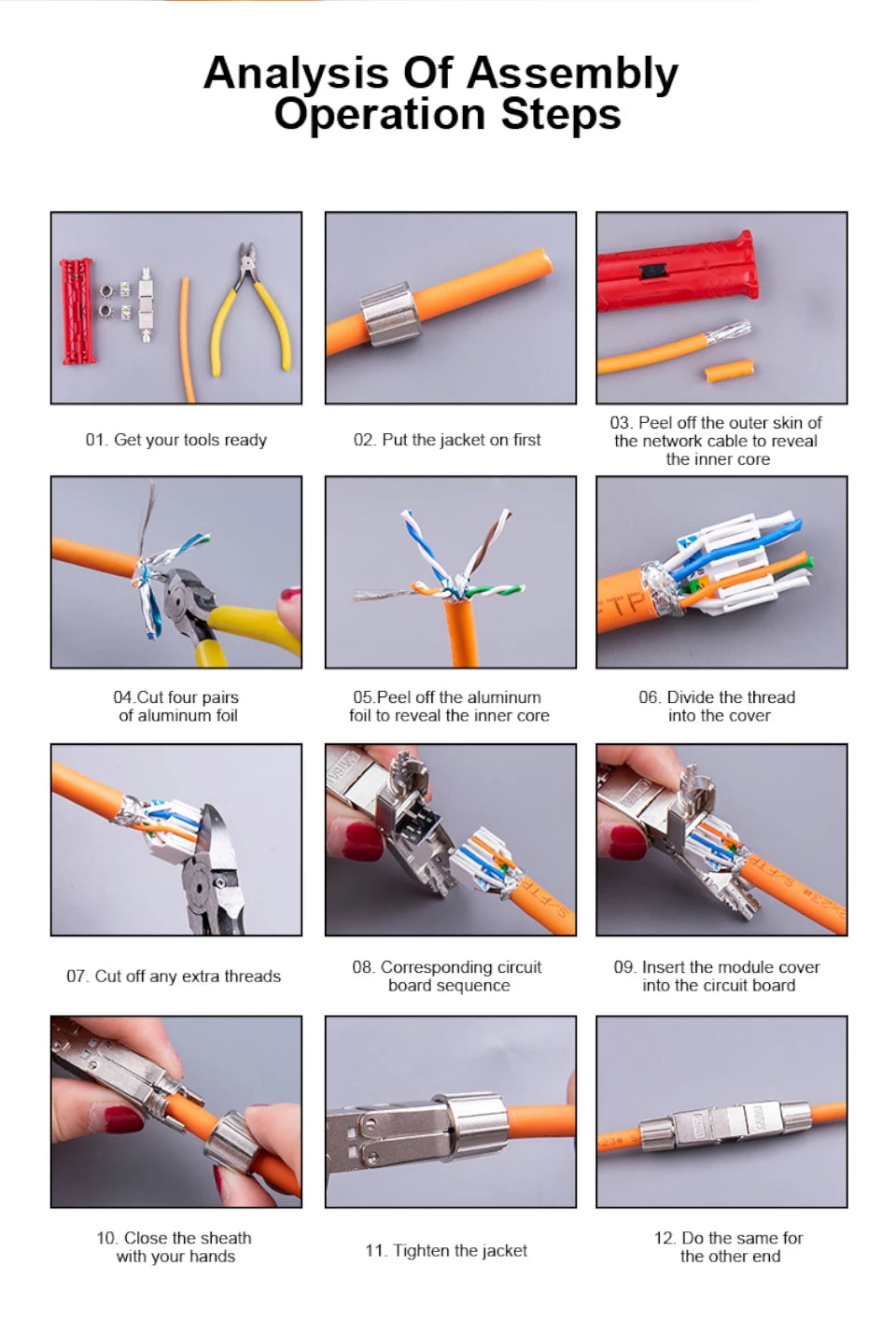 Analysis Of Assembly Operation Steps

01. Get your tools ready

02. Put the jacket on first

03. Peel off the outer skin of the network cable to reveal the inner core

04.Cut four pairs of aluminum foil

05.Peel off the aluminum foil to reveal the inner core

06. Divide the thread into the cover

07. Cut off any extra threads

08. Corresponding circuit board sequence

09. Insert the module cover into the circuit board

10. Close the sheath with your hands

11. Tighten the jacket

12. Do the same for the other end