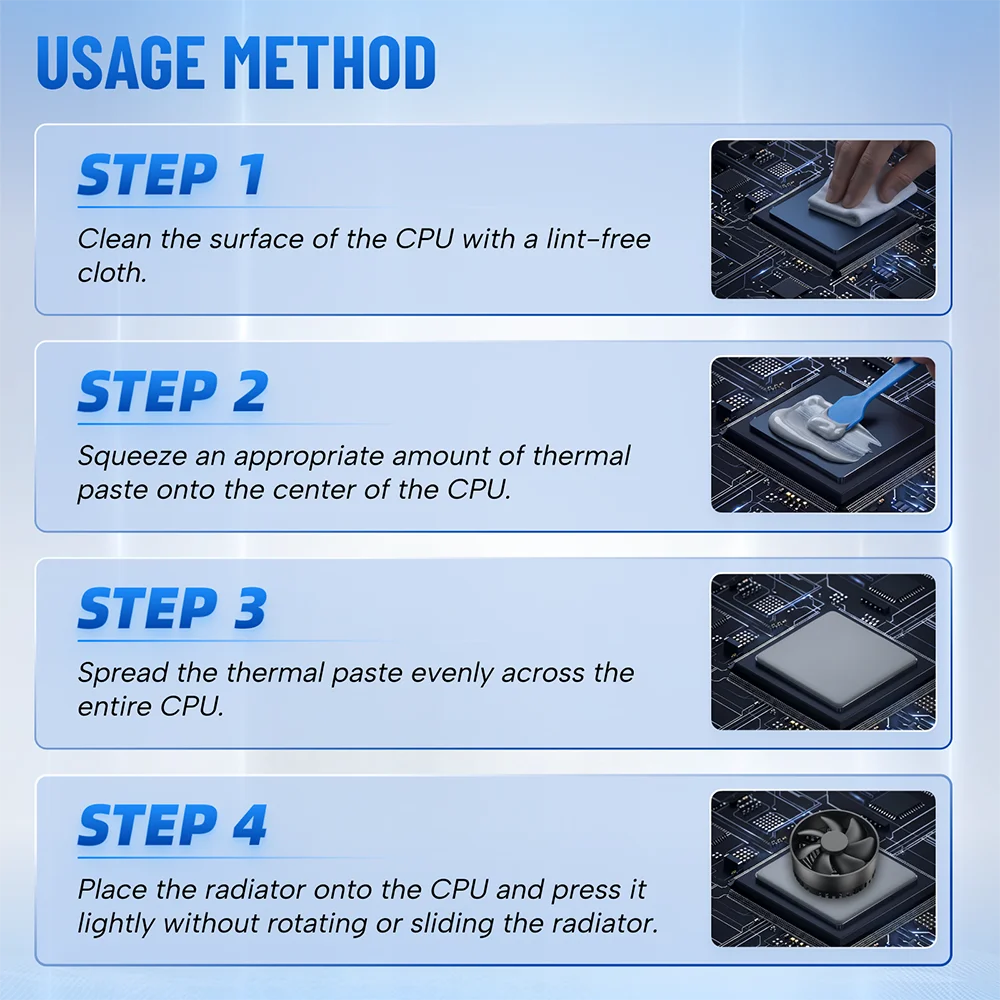 USAGE METHOD

STEP 1

Clean the surface of the CPU with a lint-free cloth.

STEP 2

Squeeze an appropriate amount of thermal paste onto the center of the CPU.

STEP 3

Spread the thermal paste evenly across the entire CPU.

STEP 4

Place the radiator onto the CPU and press it lightly without rotating or sliding the radiator.