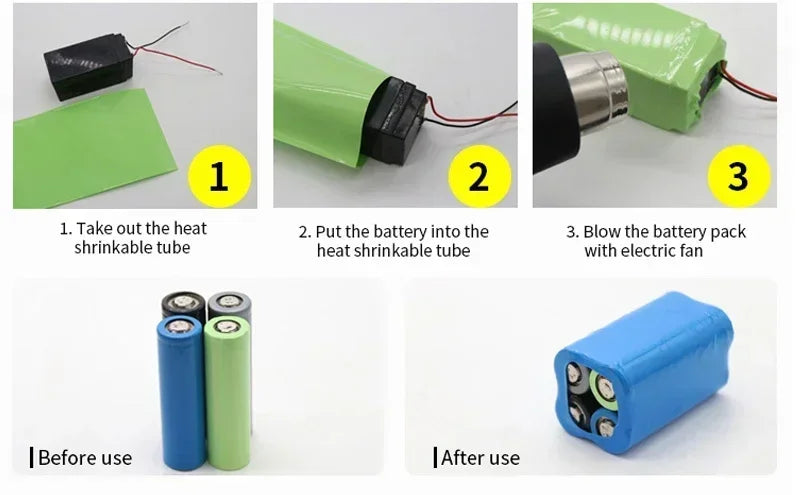 1

1. Take out the heat shrinkable tube

2

2. Put the battery into the heat shrinkable tube

3

3. Blow the battery pack with electric fan

Before use

After use