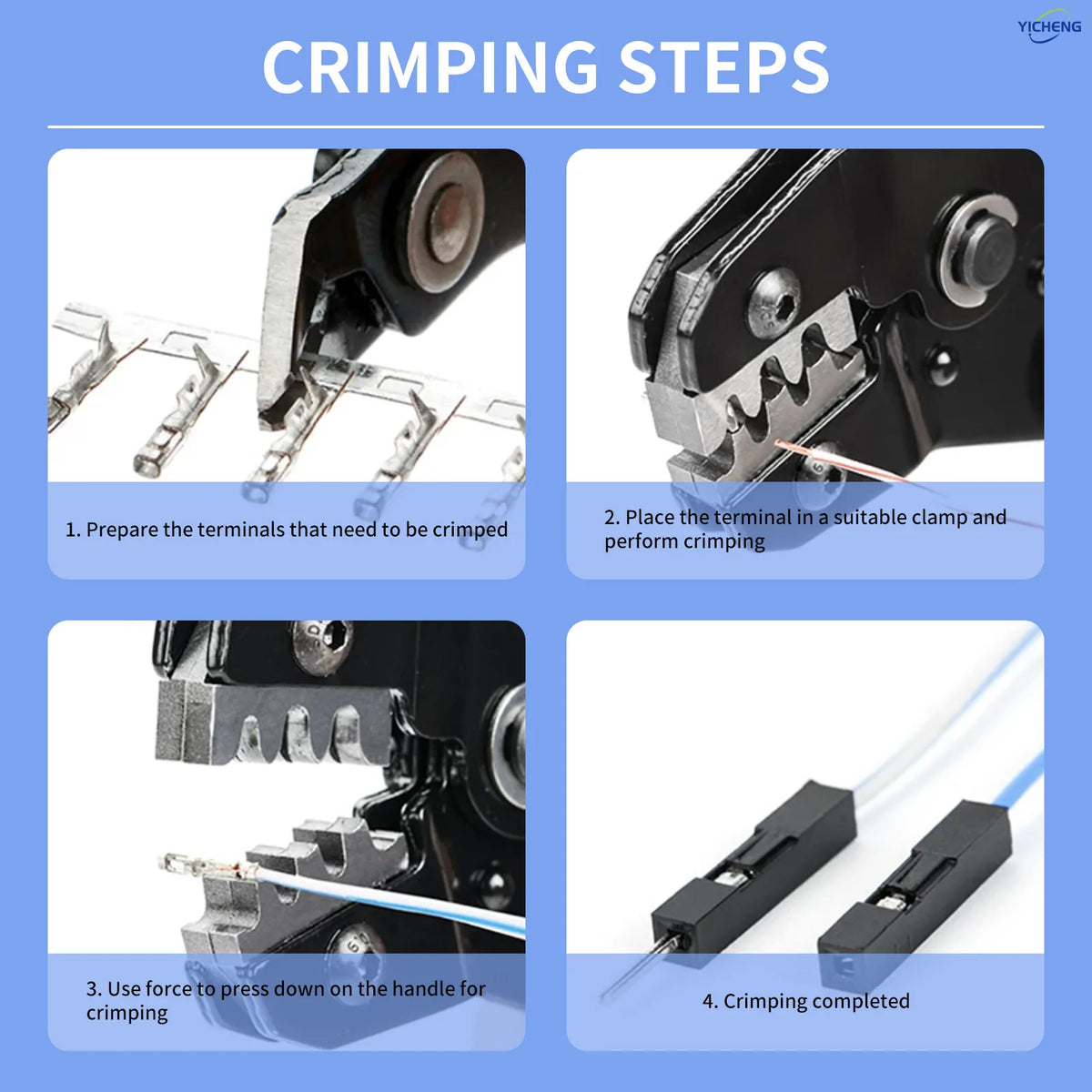 YICHENG

CRIMPING STEPS

1. Prepare the terminals that need to be crimped

2. Place the terminal in a suitable clamp and perform crimping

3. Use force to press down on the handle for crimping

4. Crimping completed