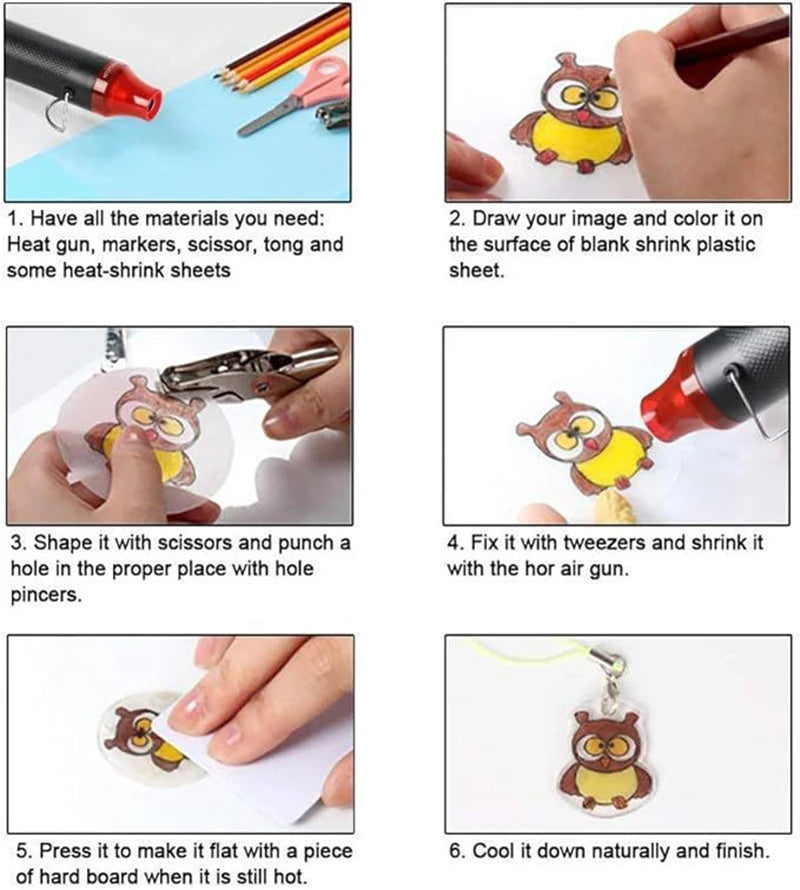 1. Have all the materials you need: Heat gun, markers, scissor, tong and some heat-shrink sheets

2. Draw your image and color it on the surface of blank shrink plastic sheet.

3. Shape it with scissors and punch a hole in the proper place with hole pincers.

4. Fix it with tweezers and shrink it with the hor air gun.

5. Press it to make it flat with a piece of hard board when it is still hot.

6. Cool it down naturally and finish.