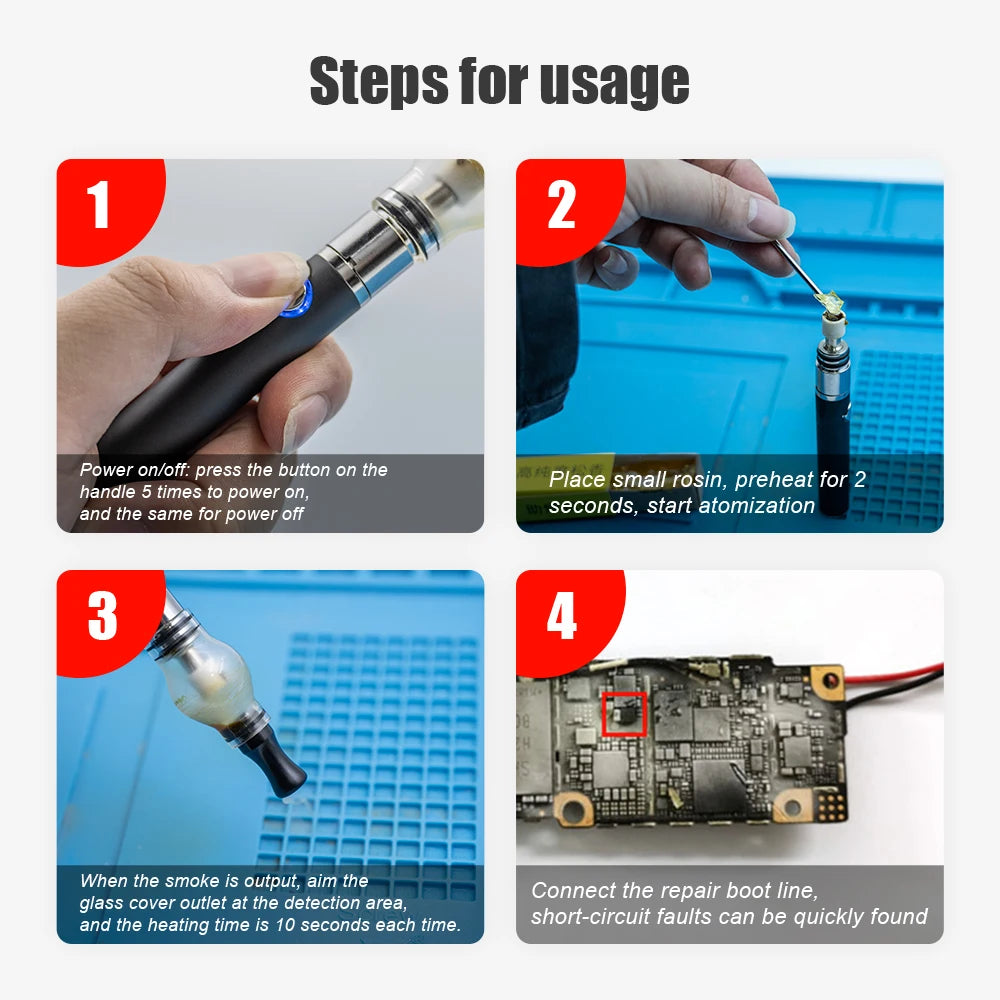 Steps for usage

1

Power on/off: press the button on the handle 5 times to power on, and the same for power off

2

Place small rosin, preheat for 2 seconds, start atomization

3

When the smoke is output, aim the glass cover outlet at the detection area, and the heating time is 10 seconds each time.

4

Connect the repair boot line, short-circuit faults can be quickly found