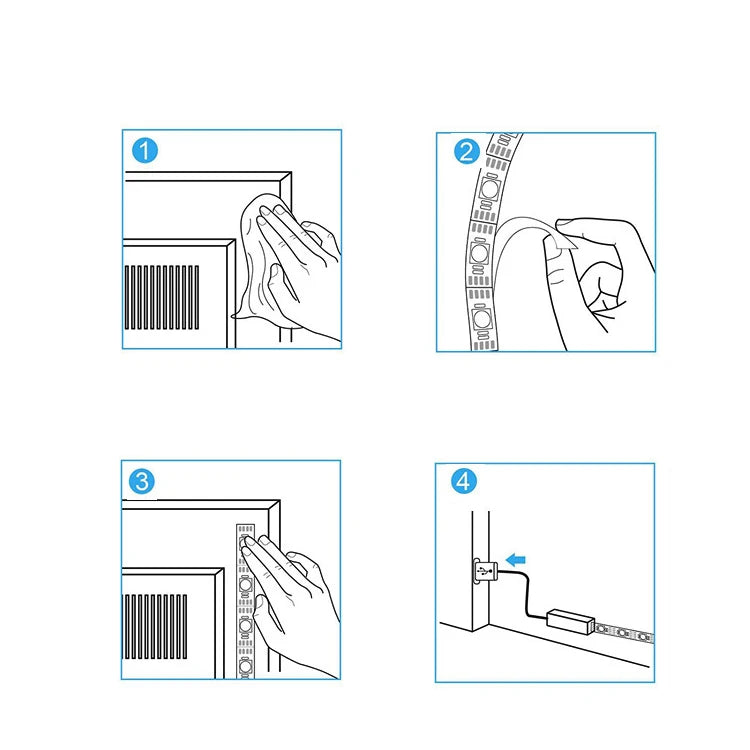 1

2

3

4