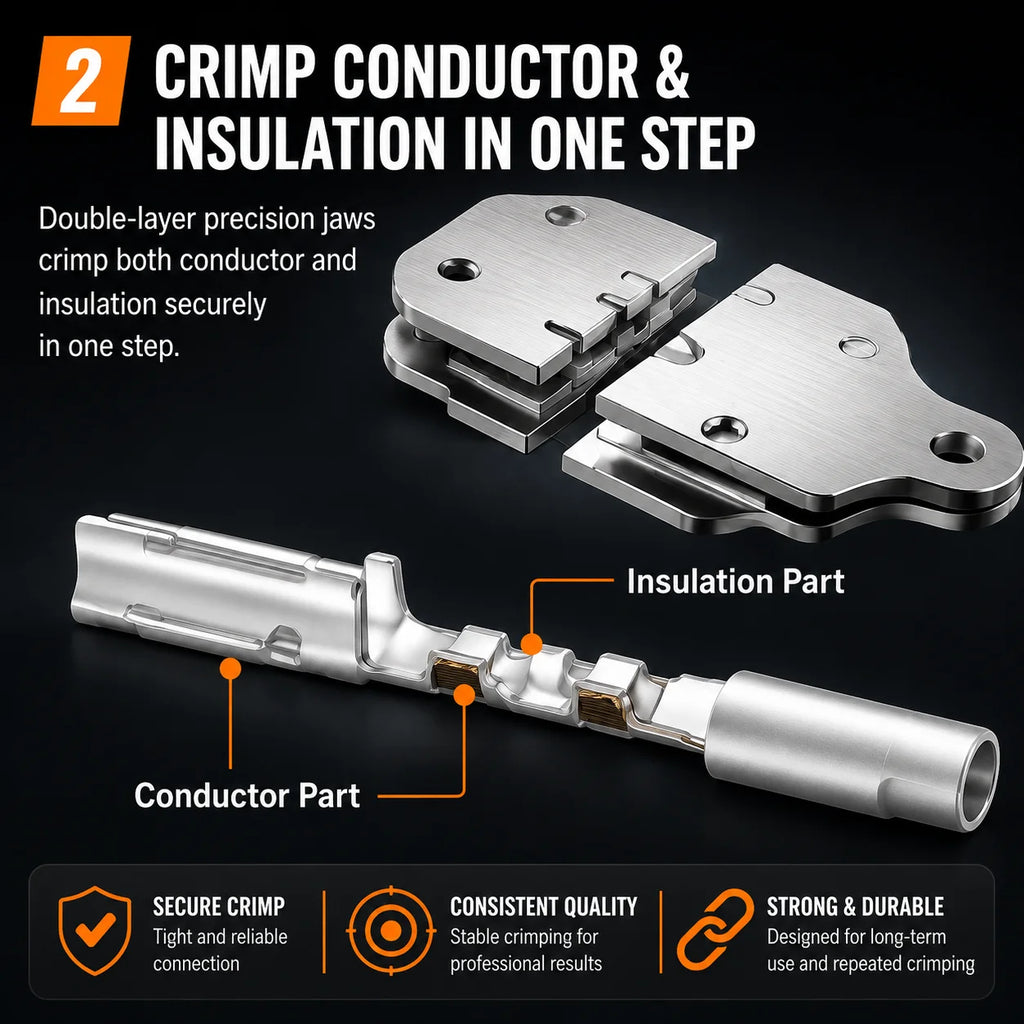 2 CRIMP CONDUCTOR & INSULATION IN ONE STEP

Double-layer precision jaws crimp both conductor and insulation securely in one step.

Insulation Part

Conductor Part

SECURE CRIMP
Tight and reliable connection

CONSISTENT QUALITY
Stable crimping for professional results

STRONG & DURABLE
Designed for long-term use and repeated crimping