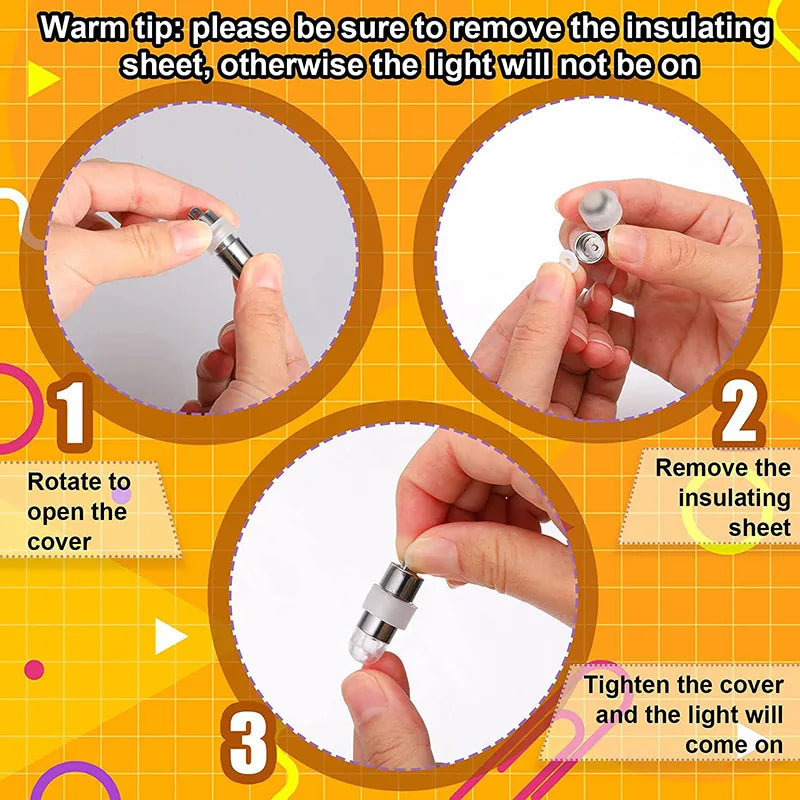 Warm tip: please be sure to remove the insulating sheet, otherwise the light will not be on

1

Rotate to open the cover

2

Remove the insulating sheet

3

Tighten the cover and the light will come on