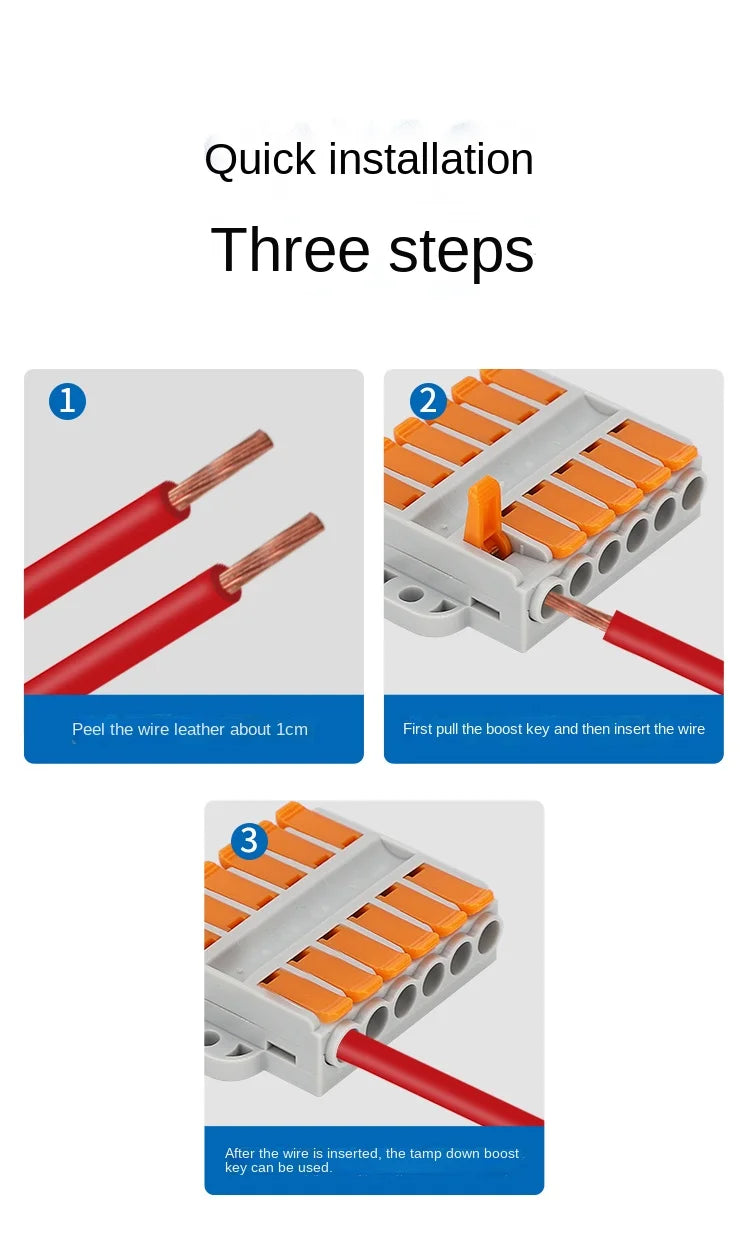 Quick installation

Three steps

1

Peel the wire leather about 1cm

2

First pull the boost key and then insert the wire

3

After the wire is inserted, the tamp down boost key can be used.